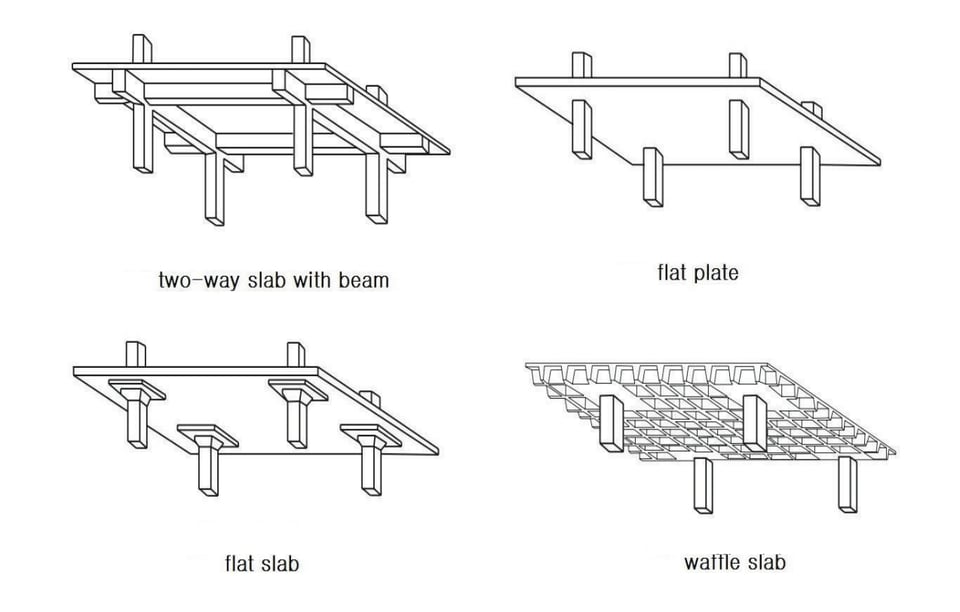 two-way slab with beam

flat plate

flat slab

waffle slab